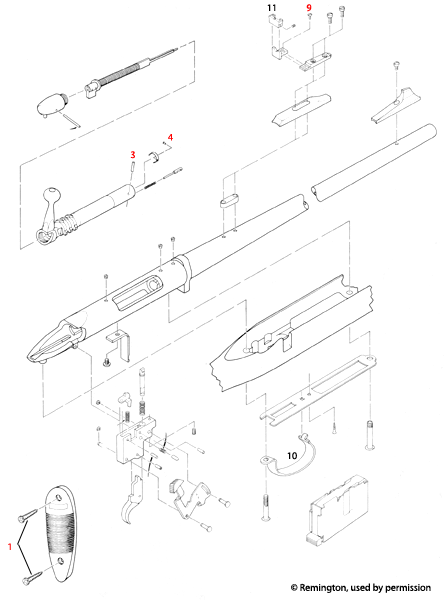 11
9
4
3
10
1
© Remington, used by permission